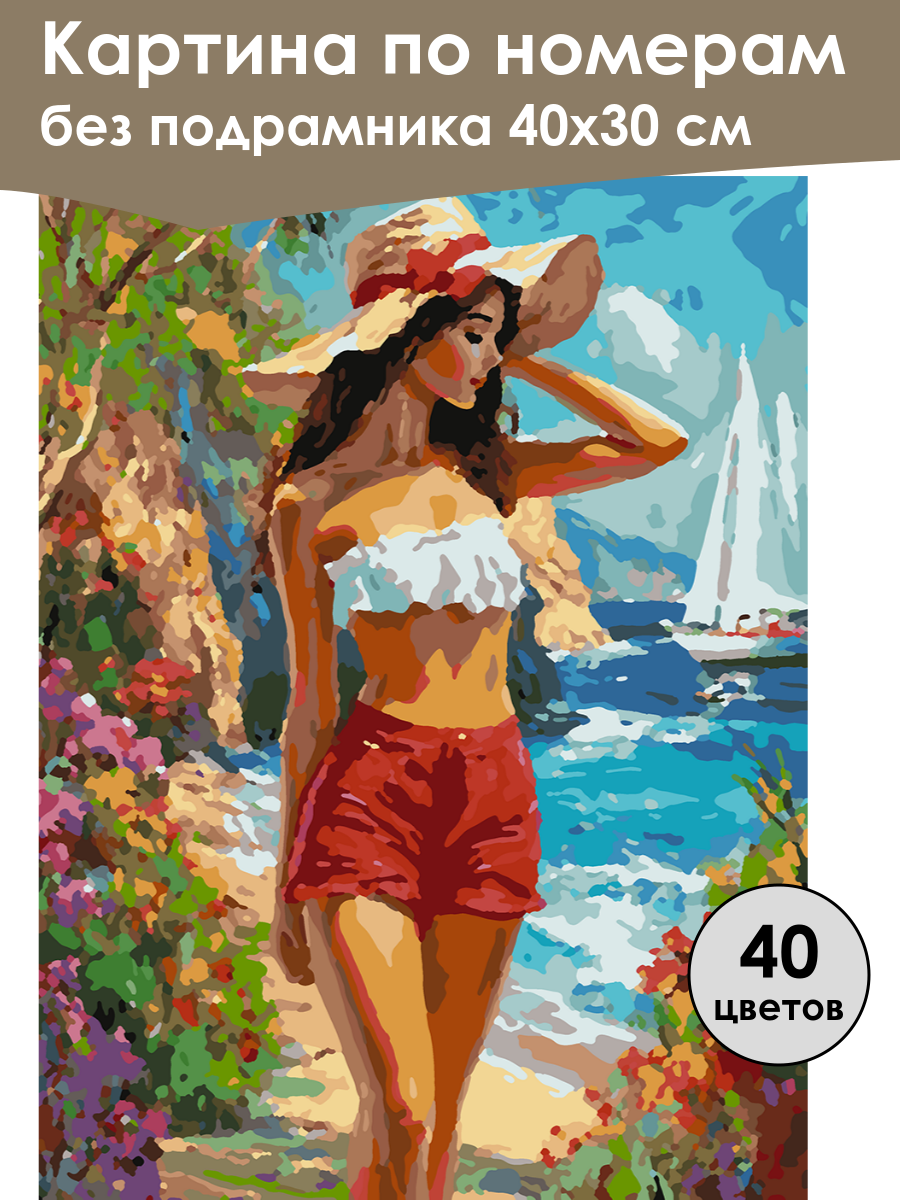 Картина по номерам
без подрамника 40х30 см

40
цветов