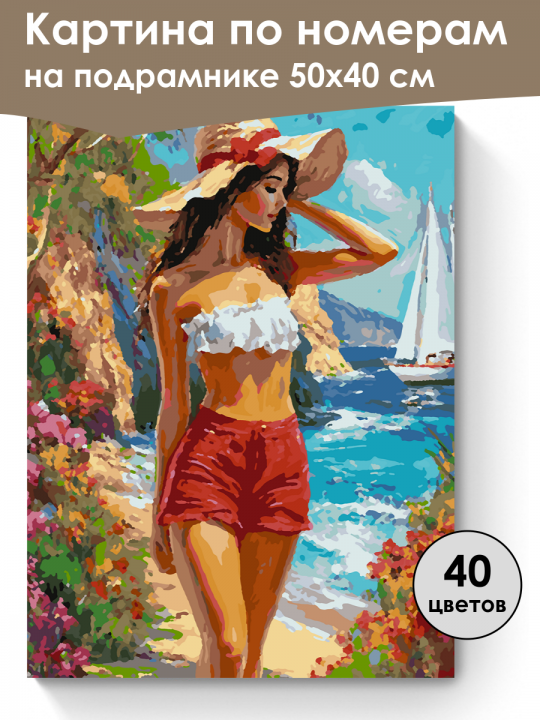 Картина по номерам
на подрамнике 50х40 см

40
цветов