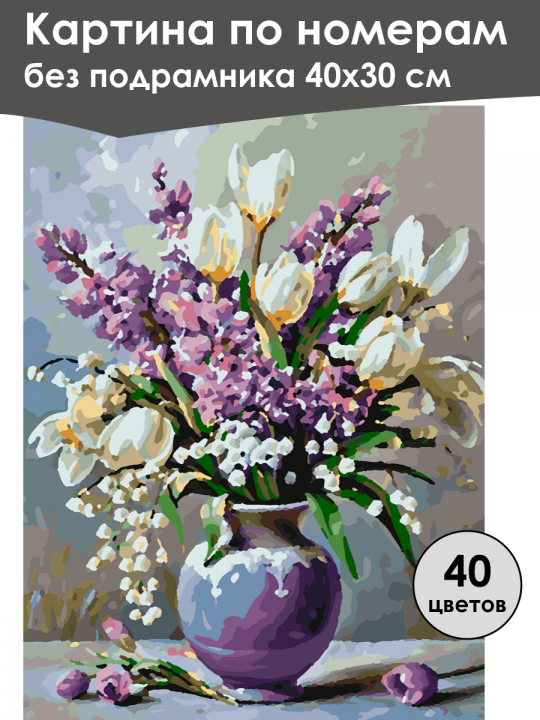 Картина по номерам
без подрамника 40х30 см

40
цветов