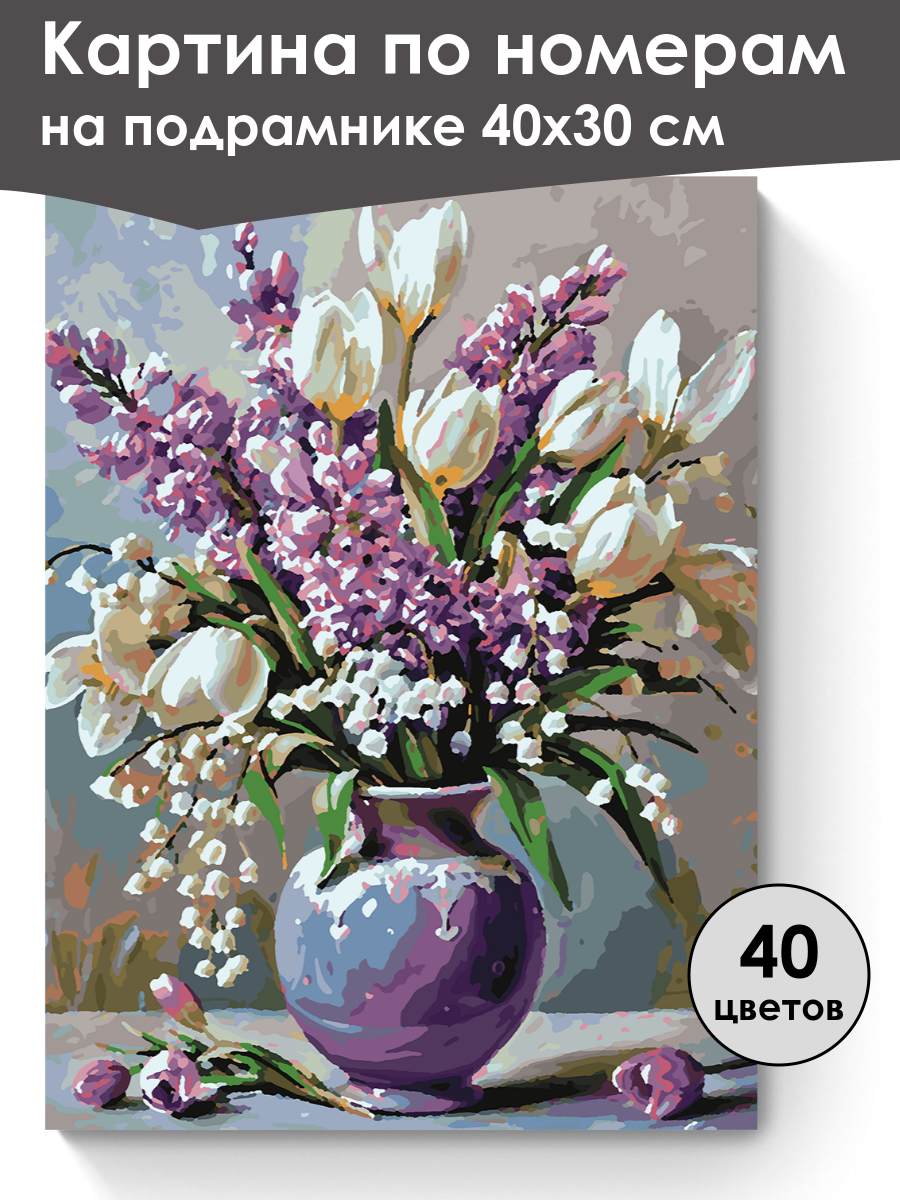 Картина по номерам
на подрамнике 40х30 см

40
цветов