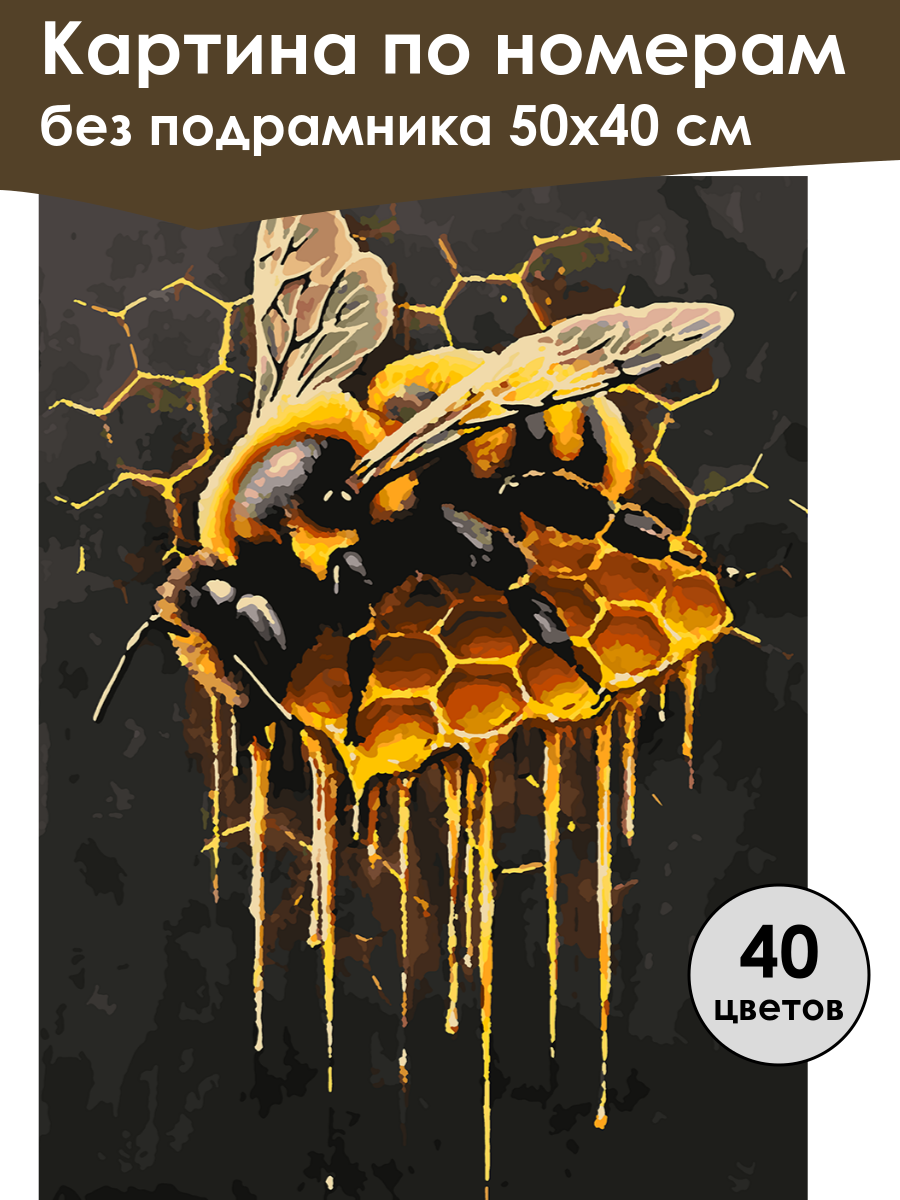 Картина по номерам
без подрамника 50х40 см

40
цветов