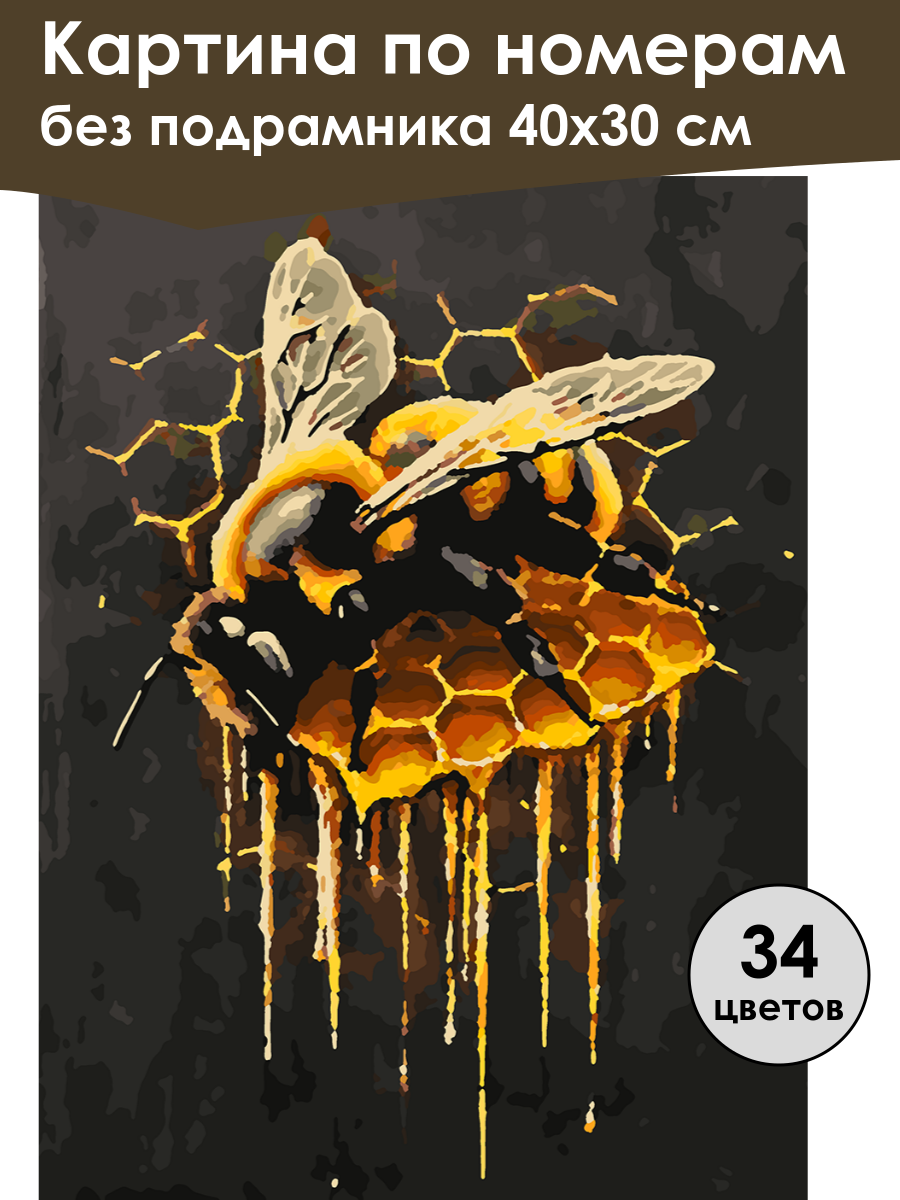 Картина по номерам
без подрамника 40х30 см

34
цветов