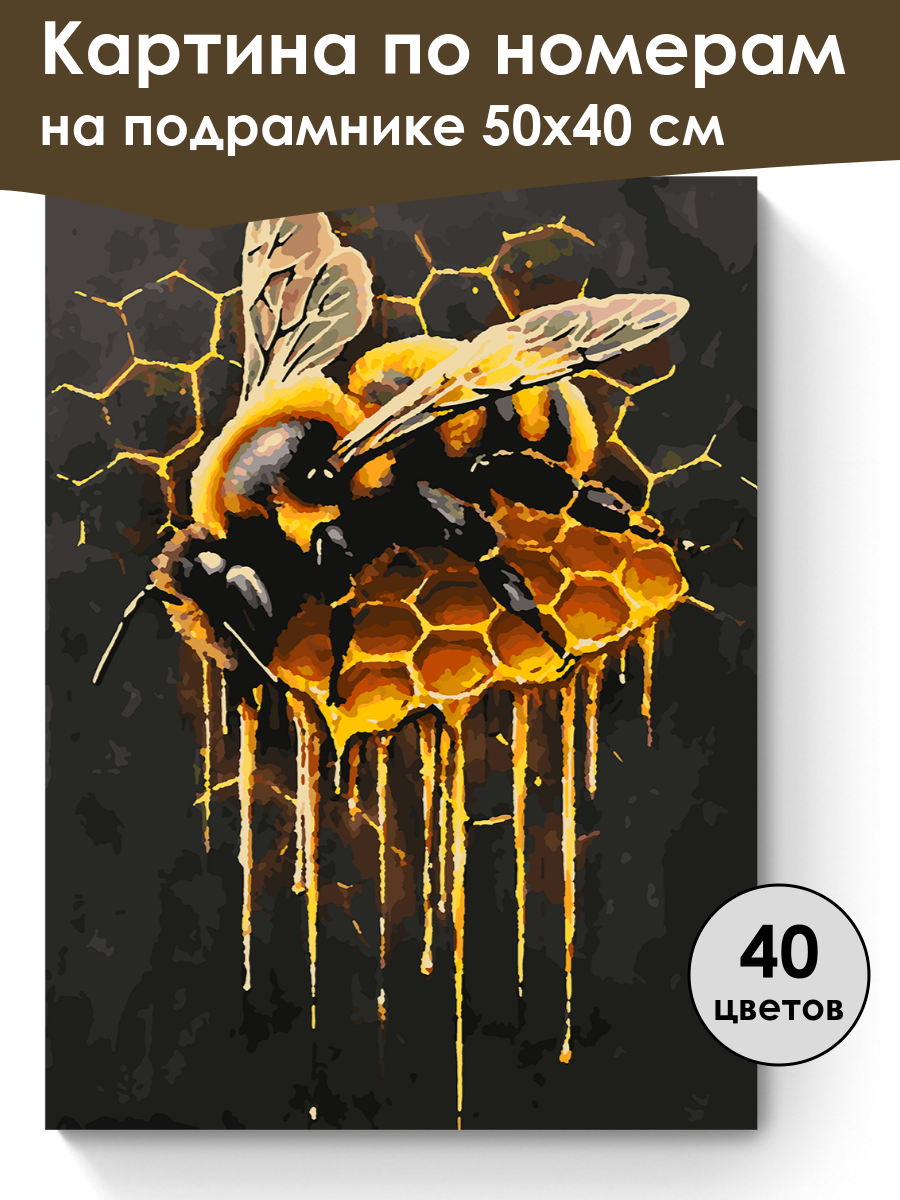 Картина по номерам
на подрамнике 50х40 см

40
цветов