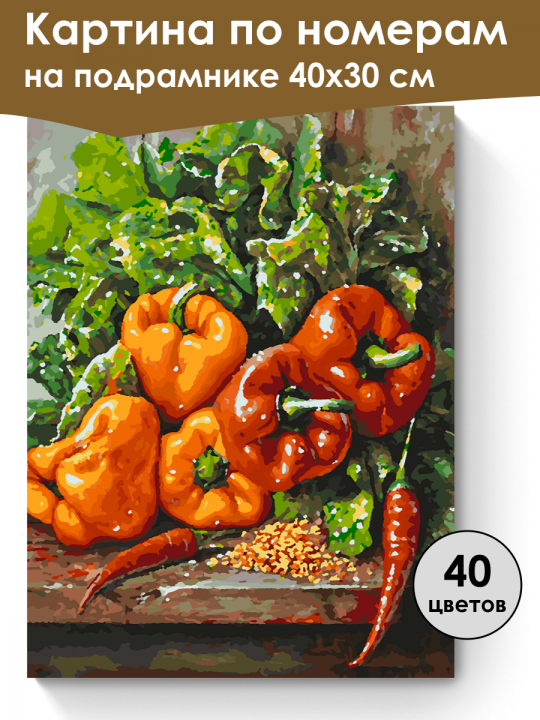 Картина по номерам
на подрамнике 40х30 см

40
цветов