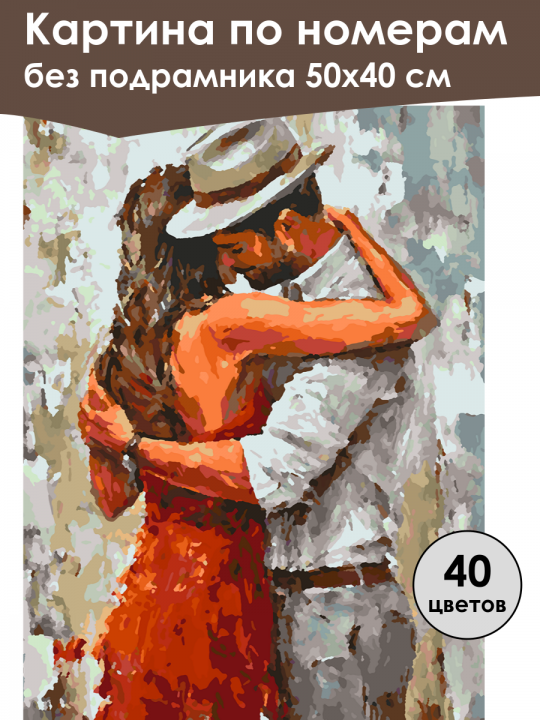 Картина по номерам
без подрамника 50х40 см

40
цветов