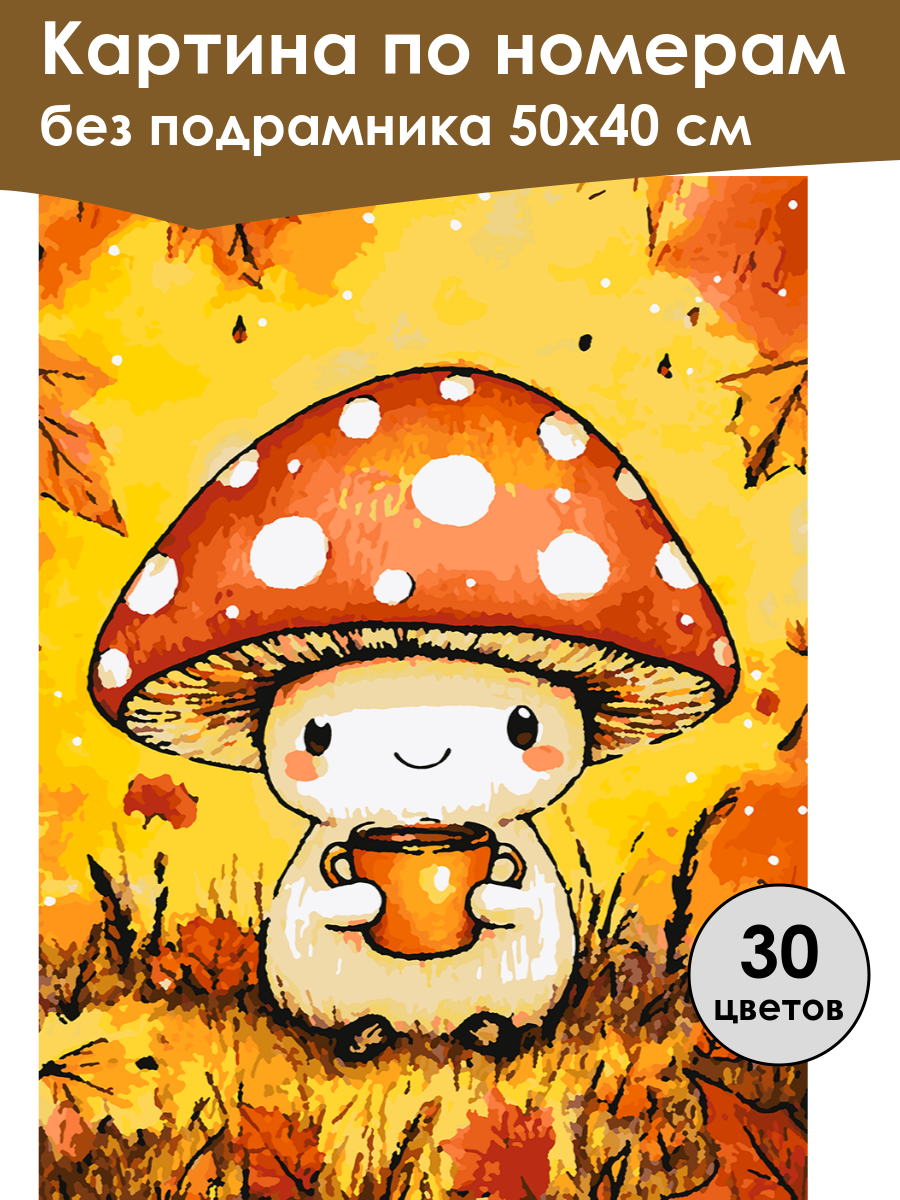 Картина по номерам
без подрамника 50х40 см

30
цветов