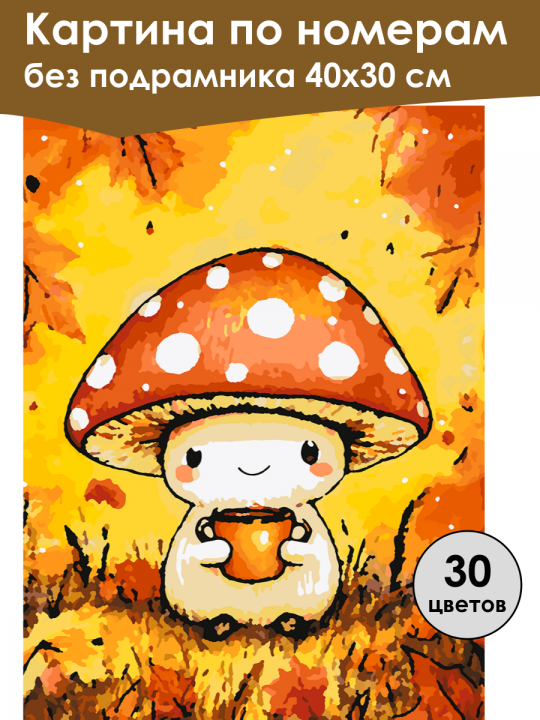 Картина по номерам
без подрамника 40х30 см

30
цветов