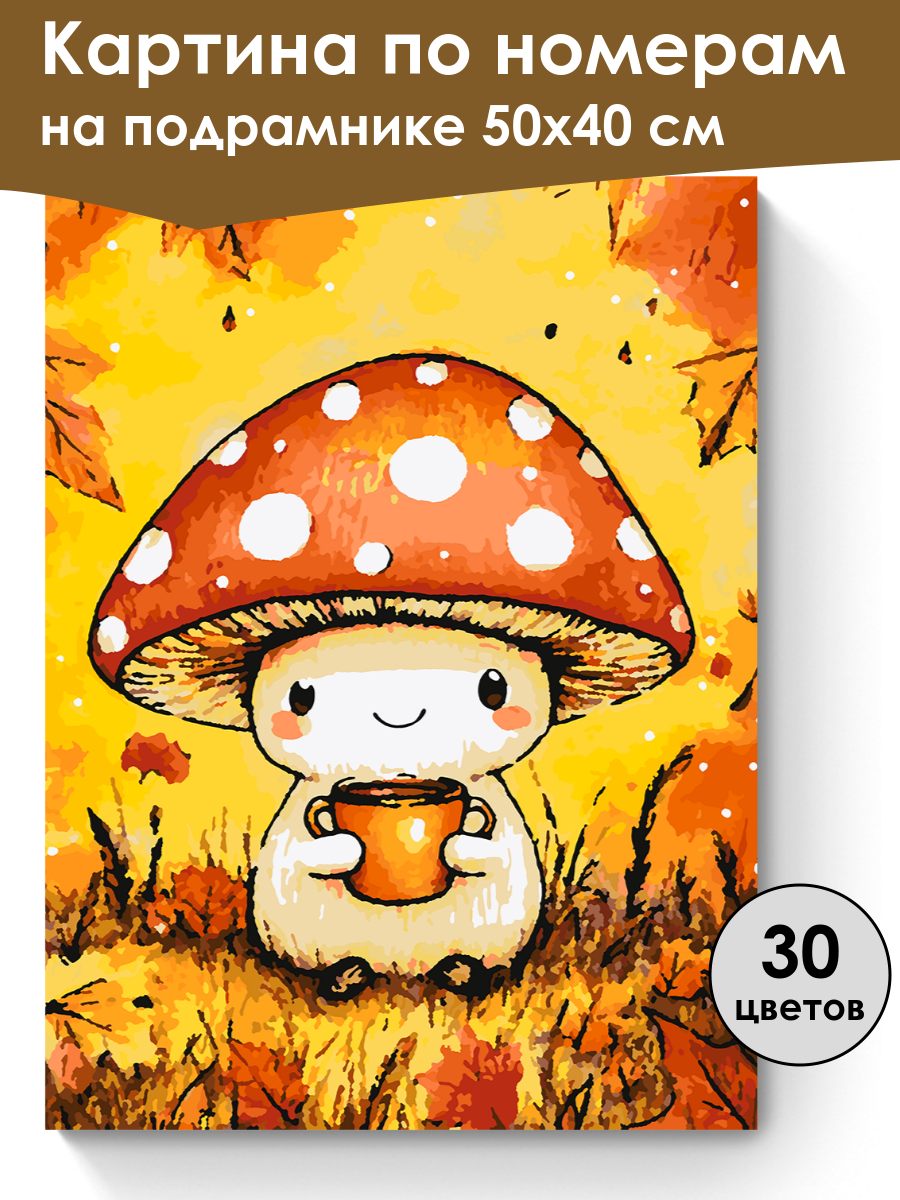 Картина по номерам
на подрамнике 50х40 см

30
цветов