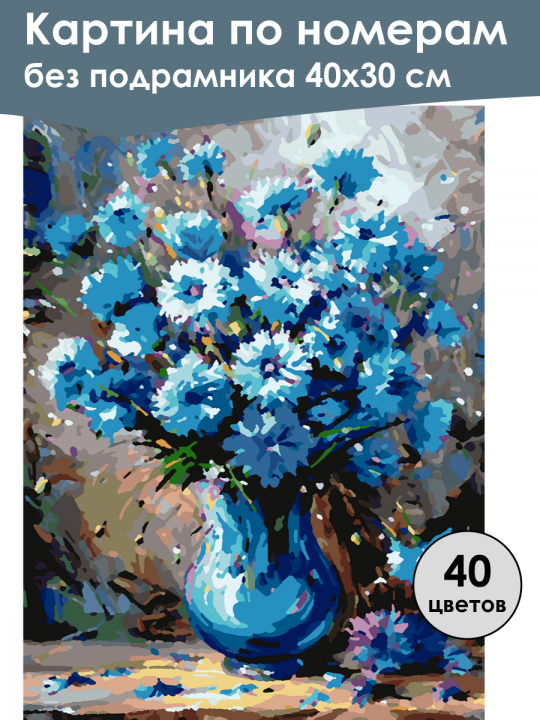 Картина по номерам
без подрамника 40х30 см

40
цветов