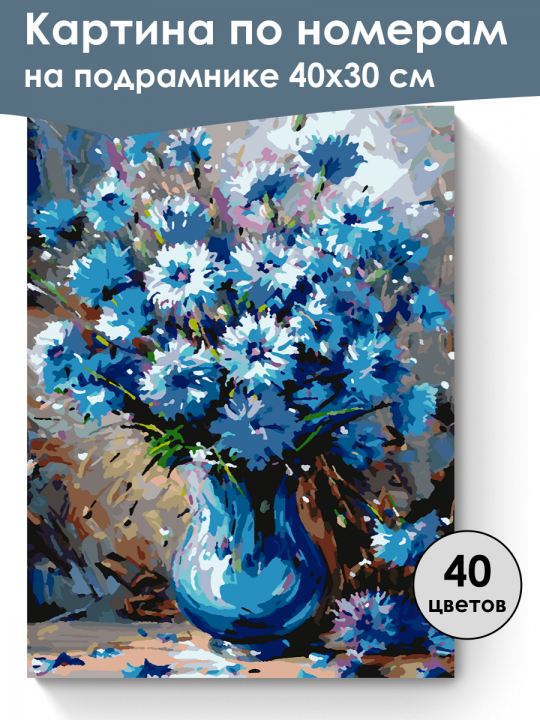 Картина по номерам
на подрамнике 40х30 см

40
цветов