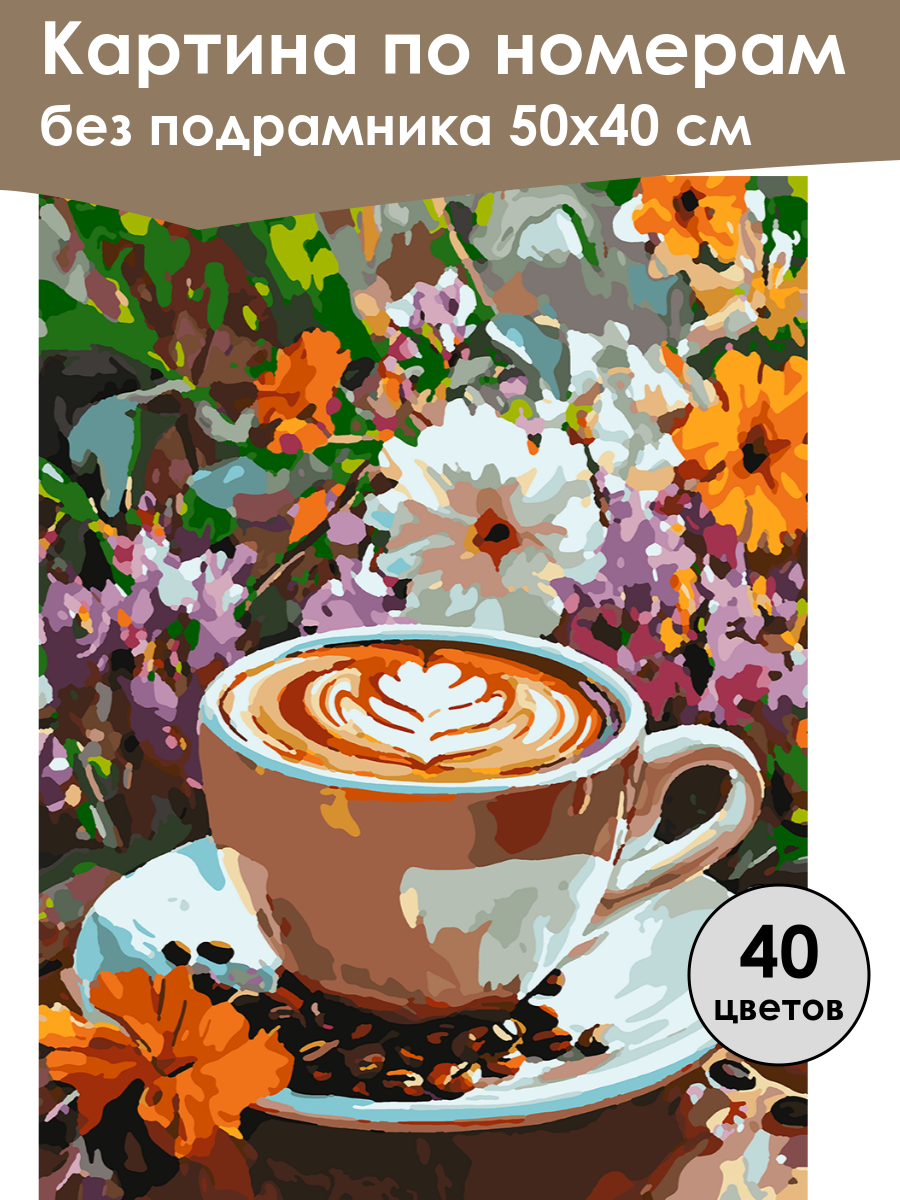 Картина по номерам
без подрамника 50х40 см

40
цветов