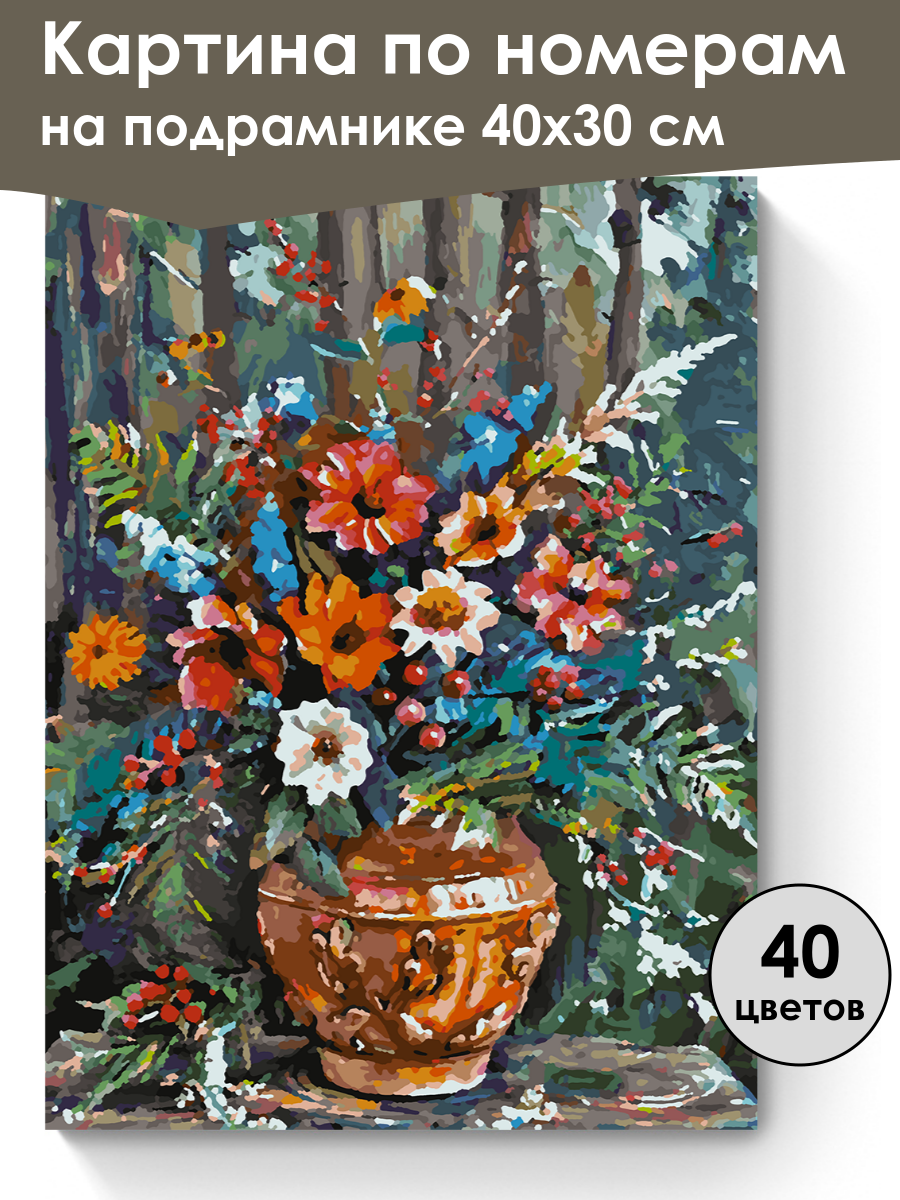 Картина по номерам
на подрамнике 40х30 см

40
цветов