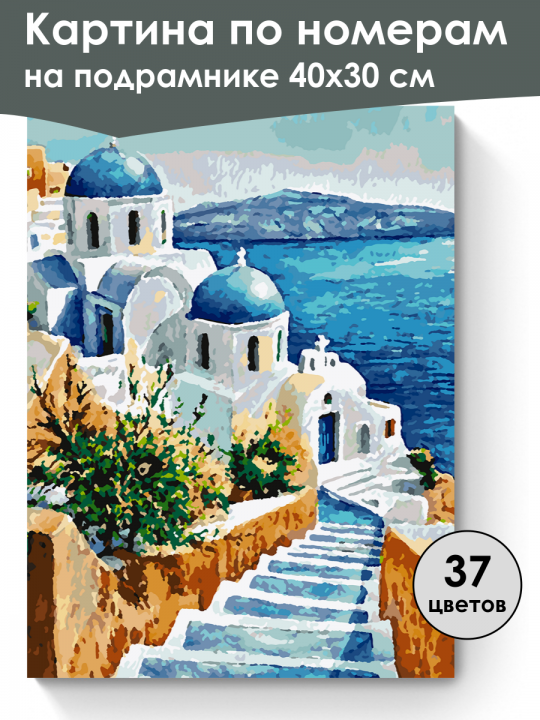 Картина по номерам на подрамнике 40х30 см

37 цветов