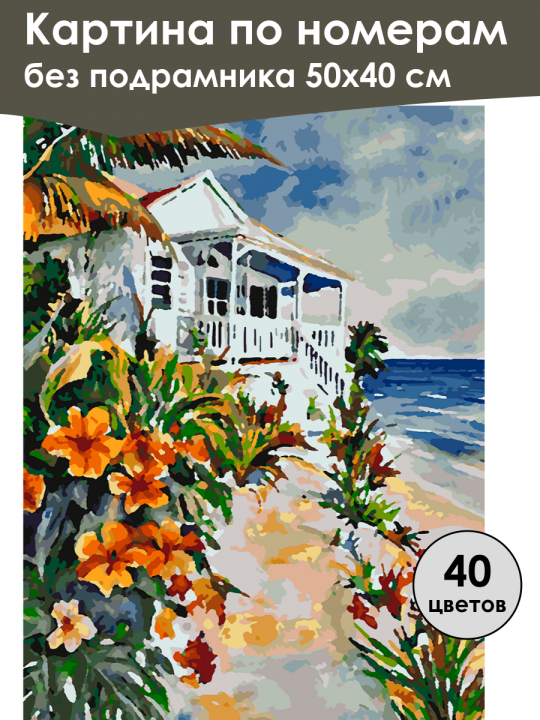 Картина по номерам
без подрамника 50х40 см

40
цветов