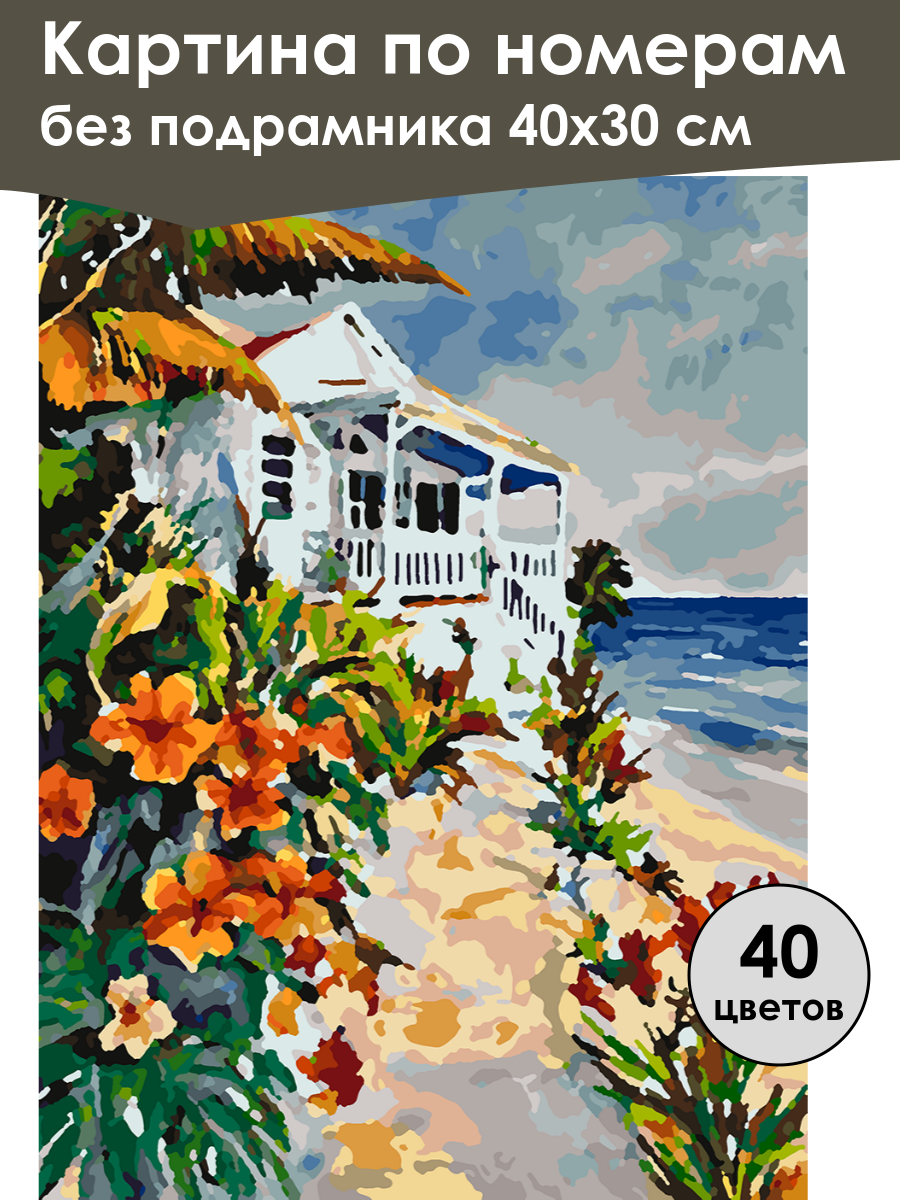 Картина по номерам
без подрамника 40х30 см

40
цветов