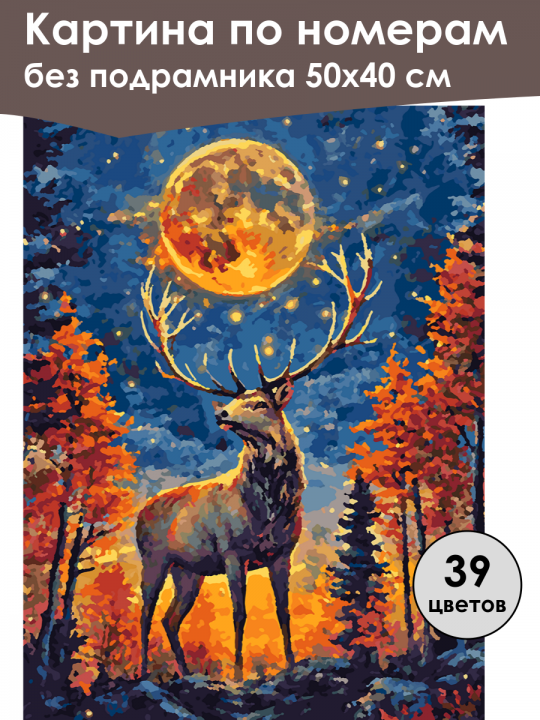 Картина по номерам
без подрамника 50х40 см

39
цветов