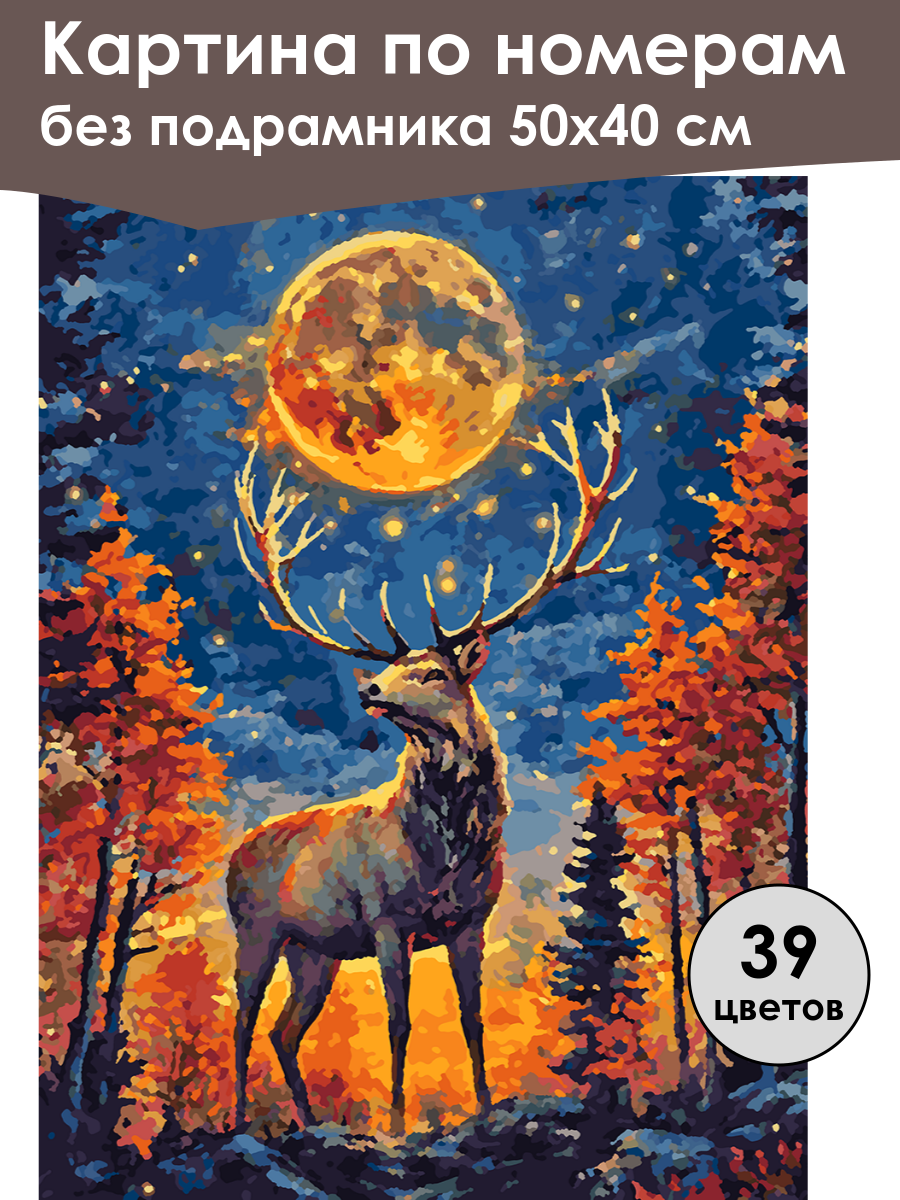 Картина по номерам
без подрамника 50х40 см

39
цветов