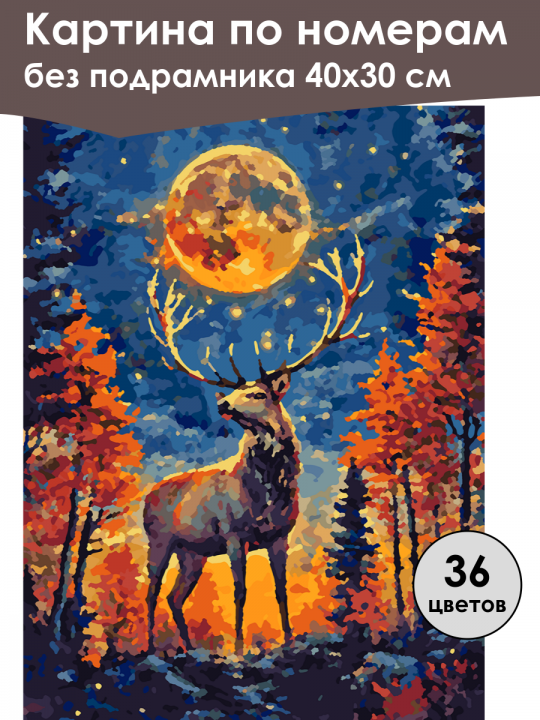 Картина по номерам
без подрамника 40х30 см

36
цветов