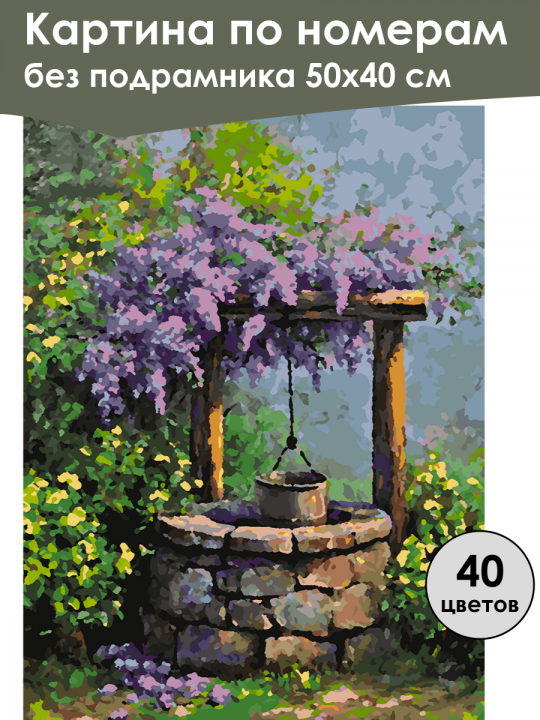 Картина по номерам
без подрамника 50х40 см

40
цветов