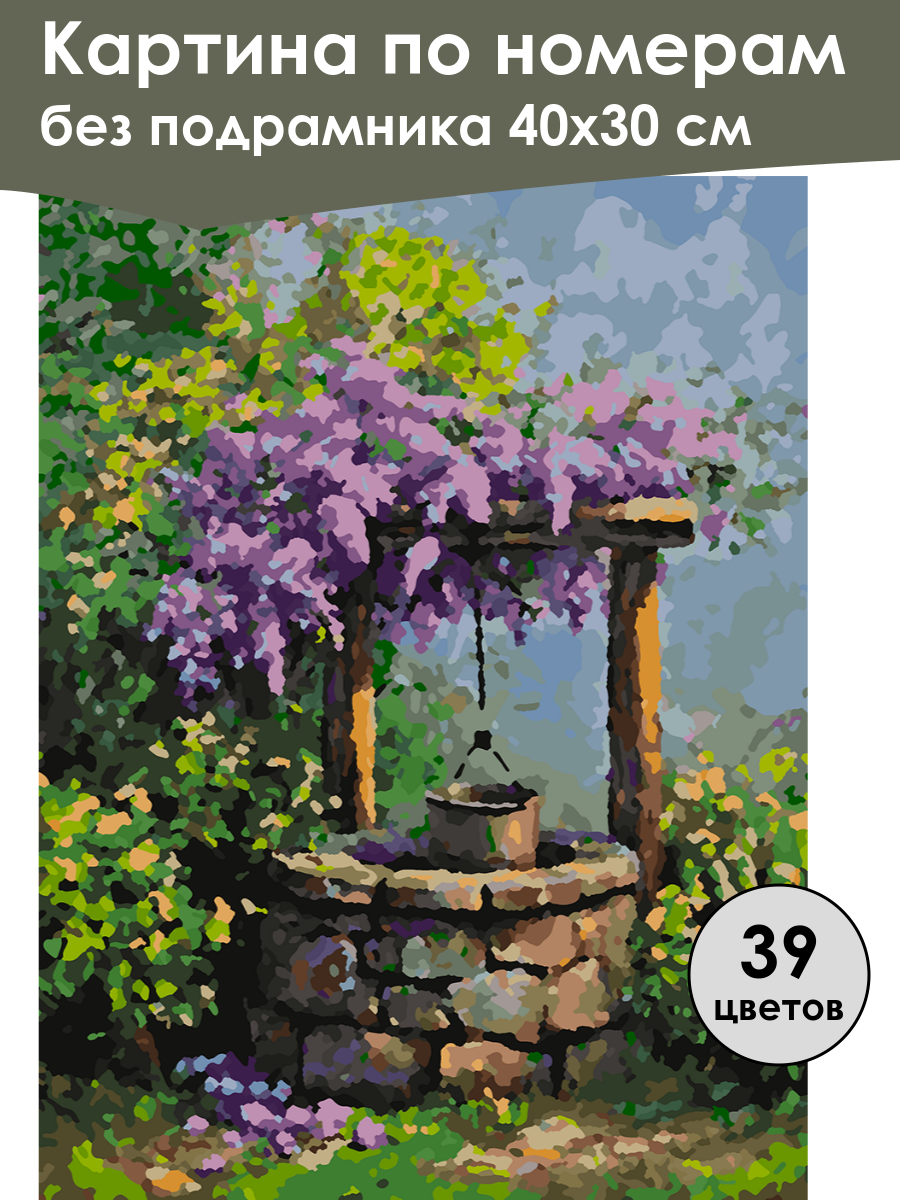 Картина по номерам
без подрамника 40х30 см

39
цветов