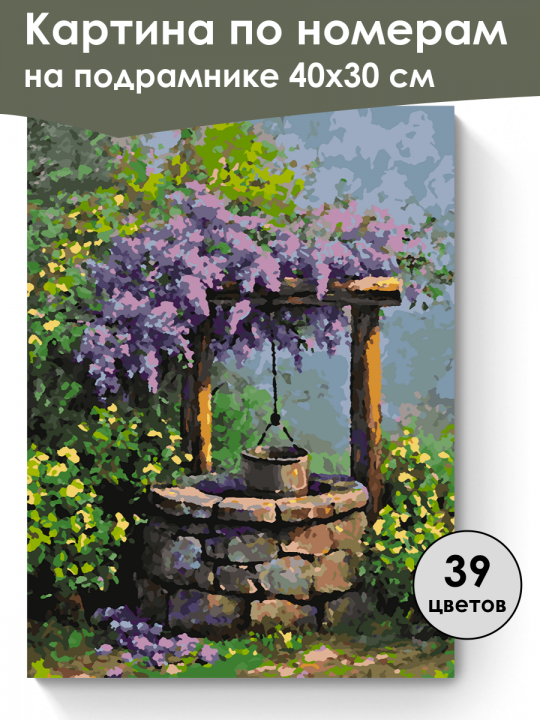 Картина по номерам на подрамнике 40х30 см

39 цветов