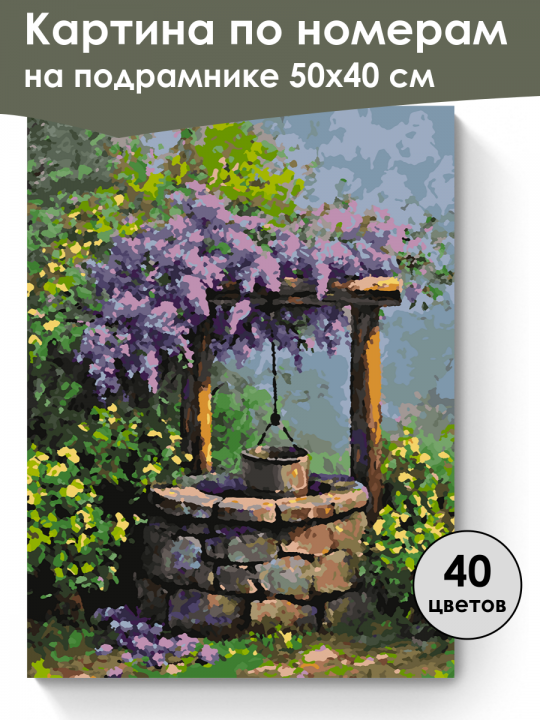 Картина по номерам на подрамнике 50х40 см

40
цветов