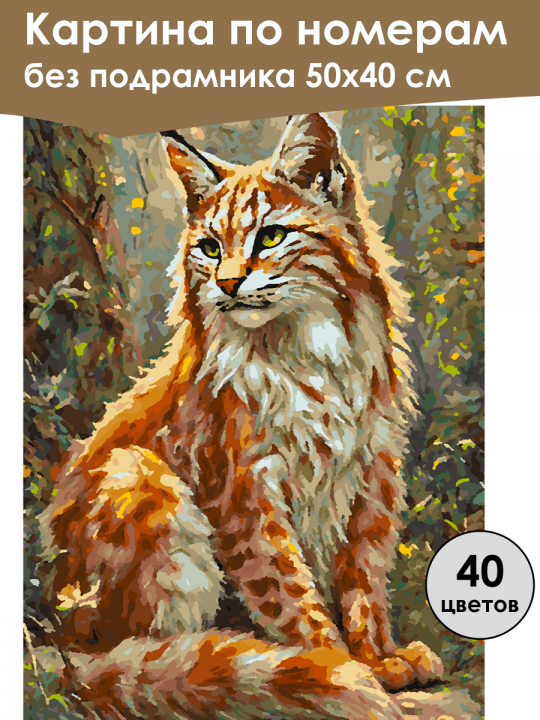 Картина по номерам
без подрамника 50х40 см

40
цветов