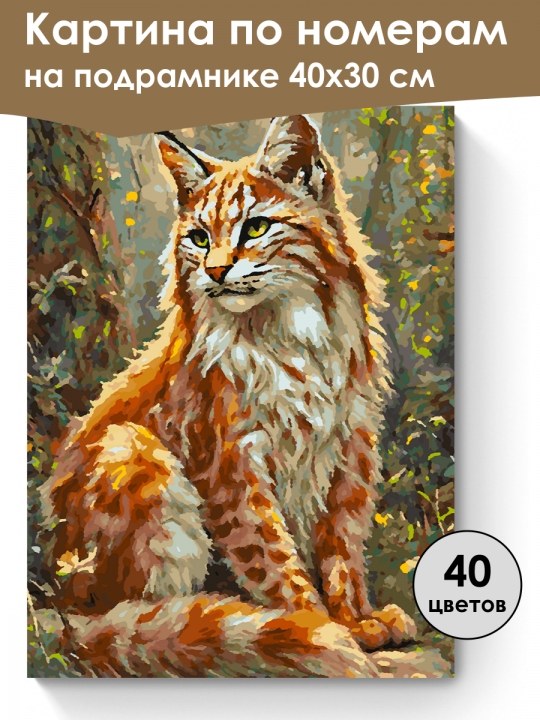 Картина по номерам
на подрамнике 40х30 см

40
цветов