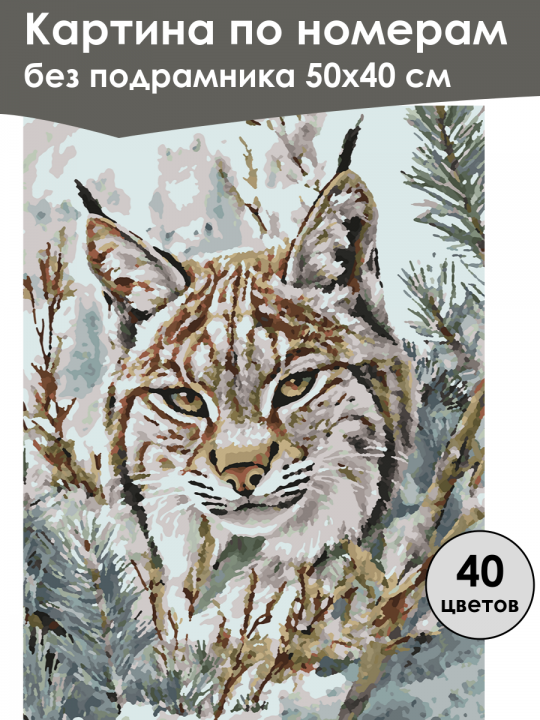 Картина по номерам
без подрамника 50х40 см

40
цветов