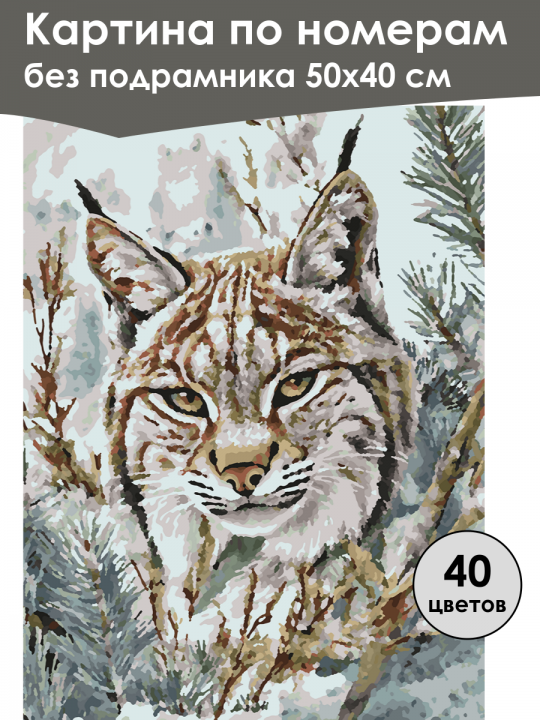 Картина по номерам
без подрамника 50х40 см

40
цветов