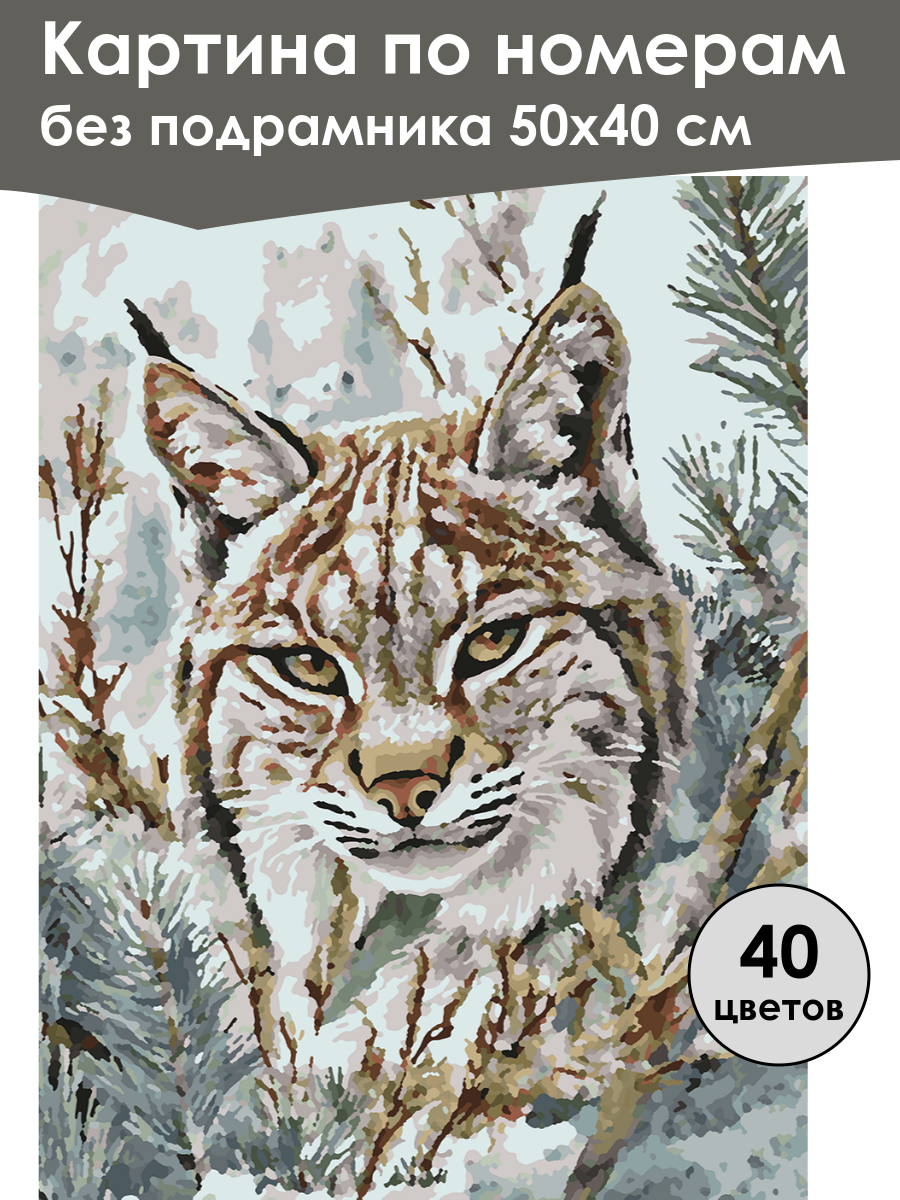 Картина по номерам
без подрамника 50х40 см

40
цветов