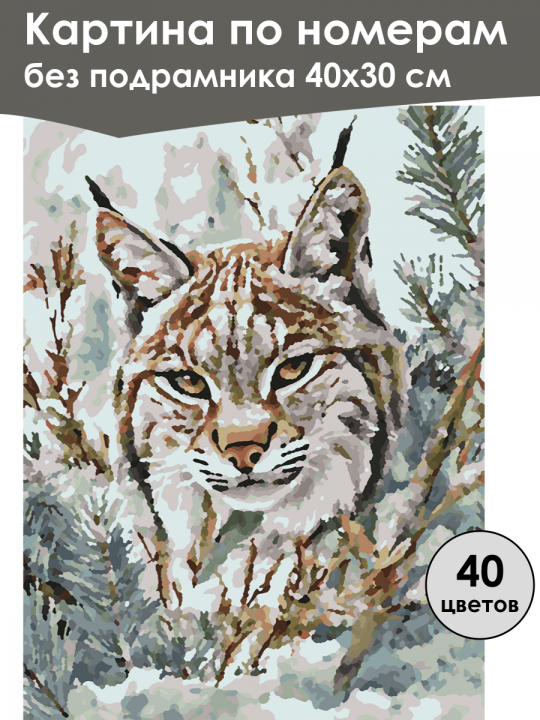 Картина по номерам
без подрамника 40х30 см

40
цветов