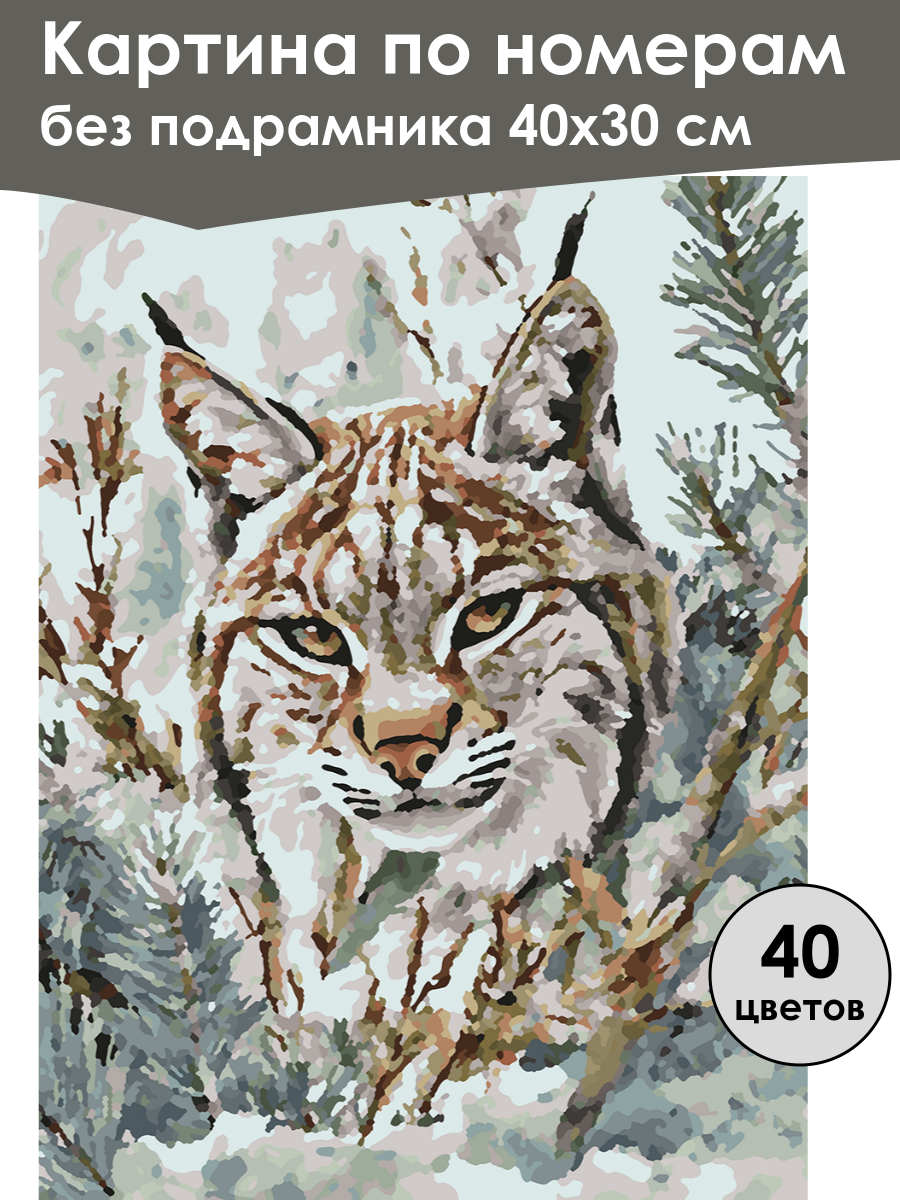 Картина по номерам
без подрамника 40х30 см

40
цветов