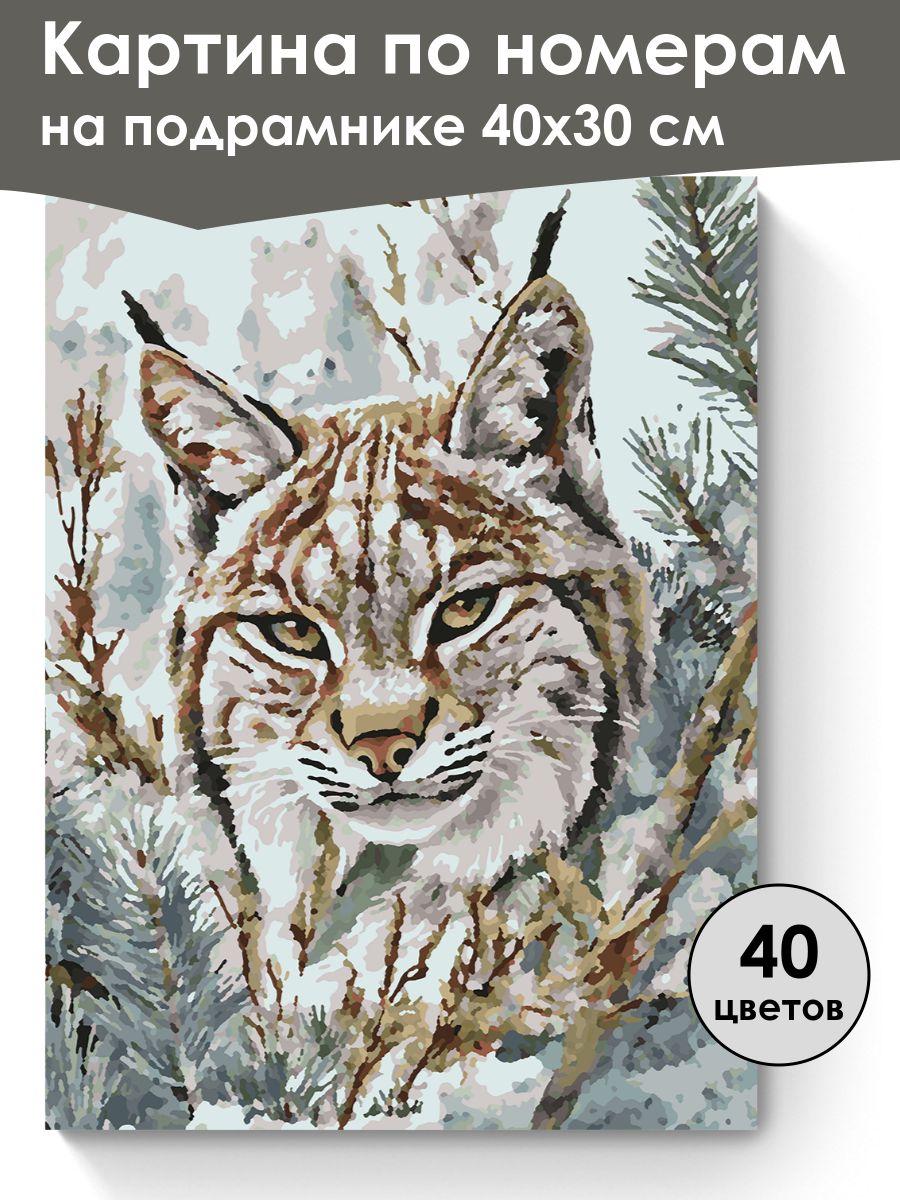 Картина по номерам
на подрамнике 40х30 см

40
цветов