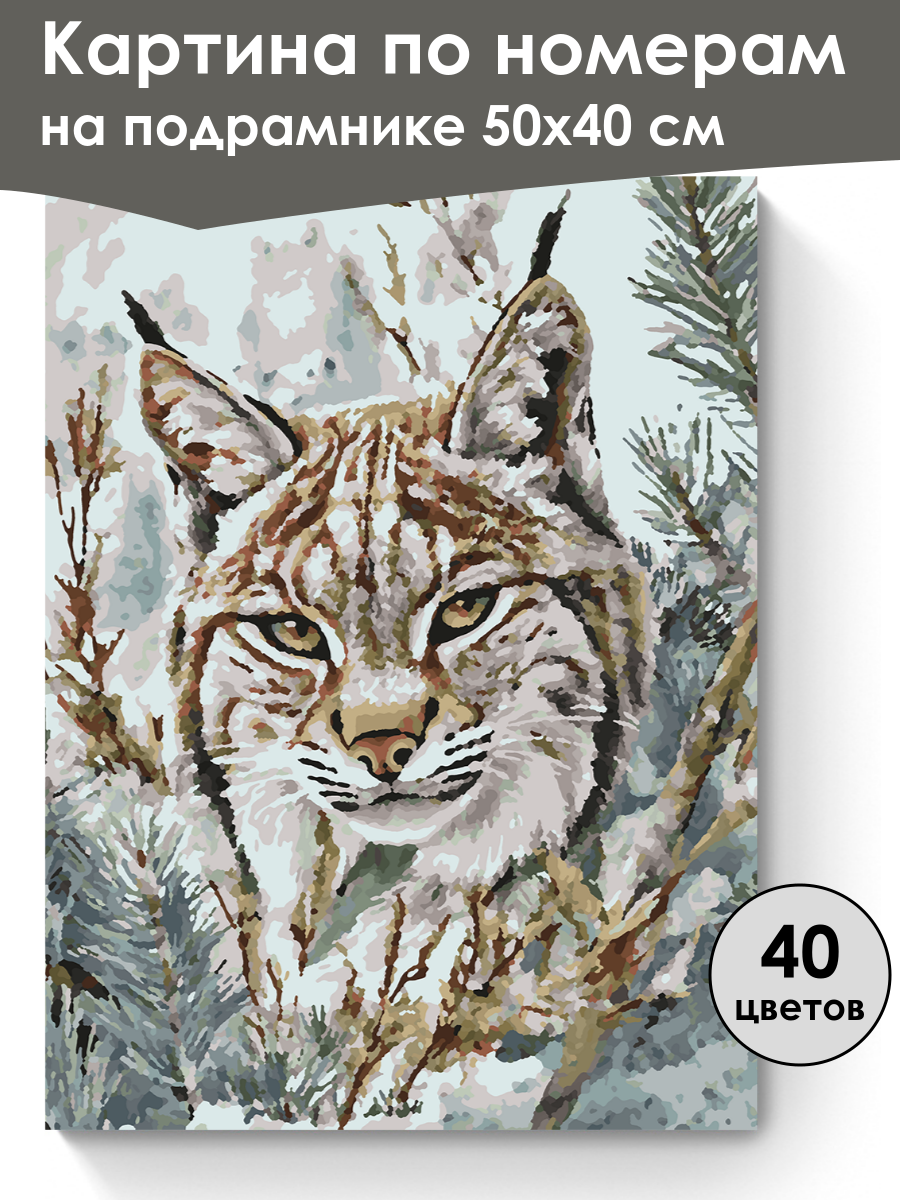 Картина по номерам
на подрамнике 50х40 см

40
цветов