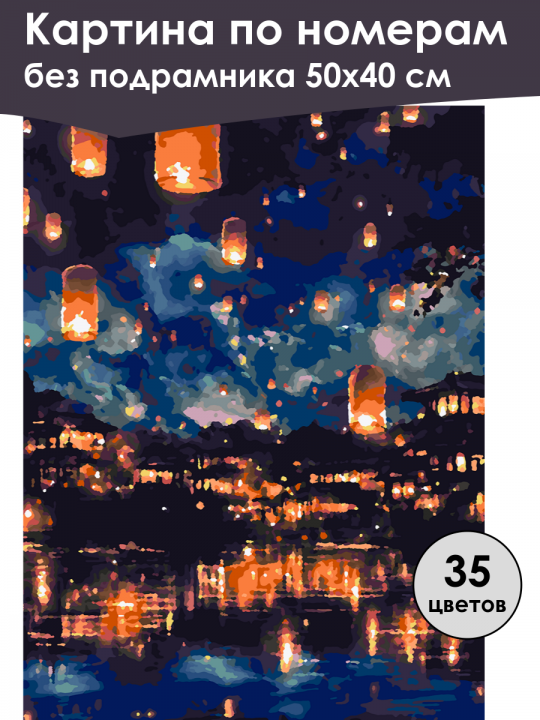 Картина по номерам без подрамника 50х40 см

35 цветов