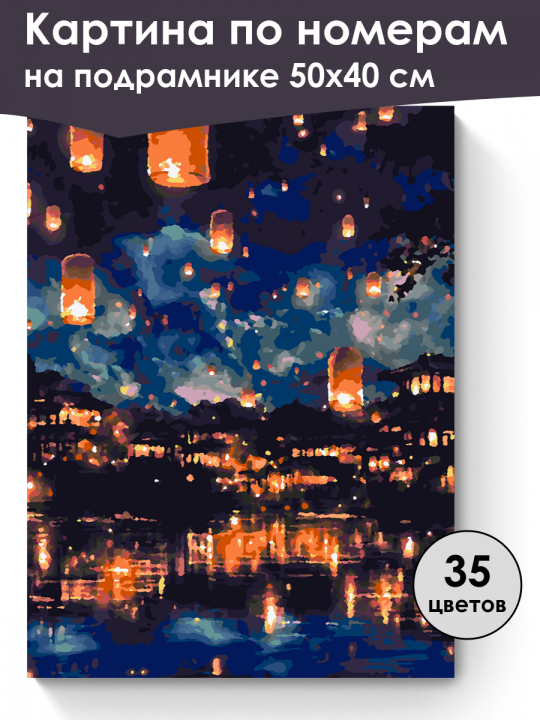 Картина по номерам
на подрамнике 50х40 см

35
цветов