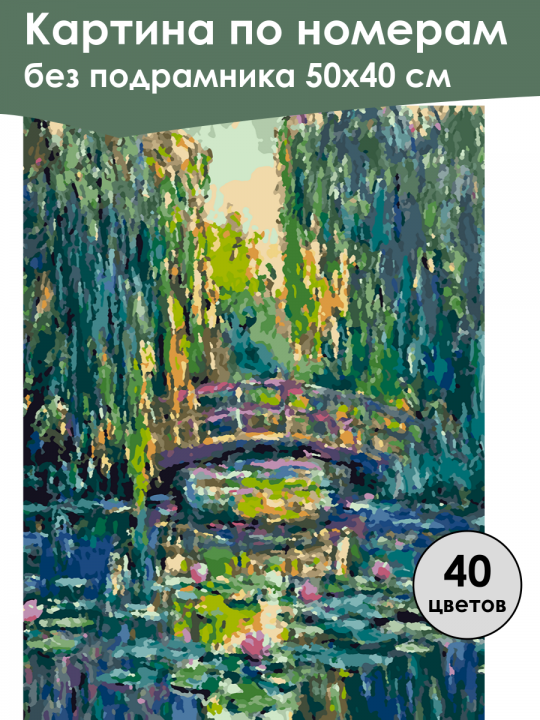 Картина по номерам
без подрамника 50х40 см

40
цветов