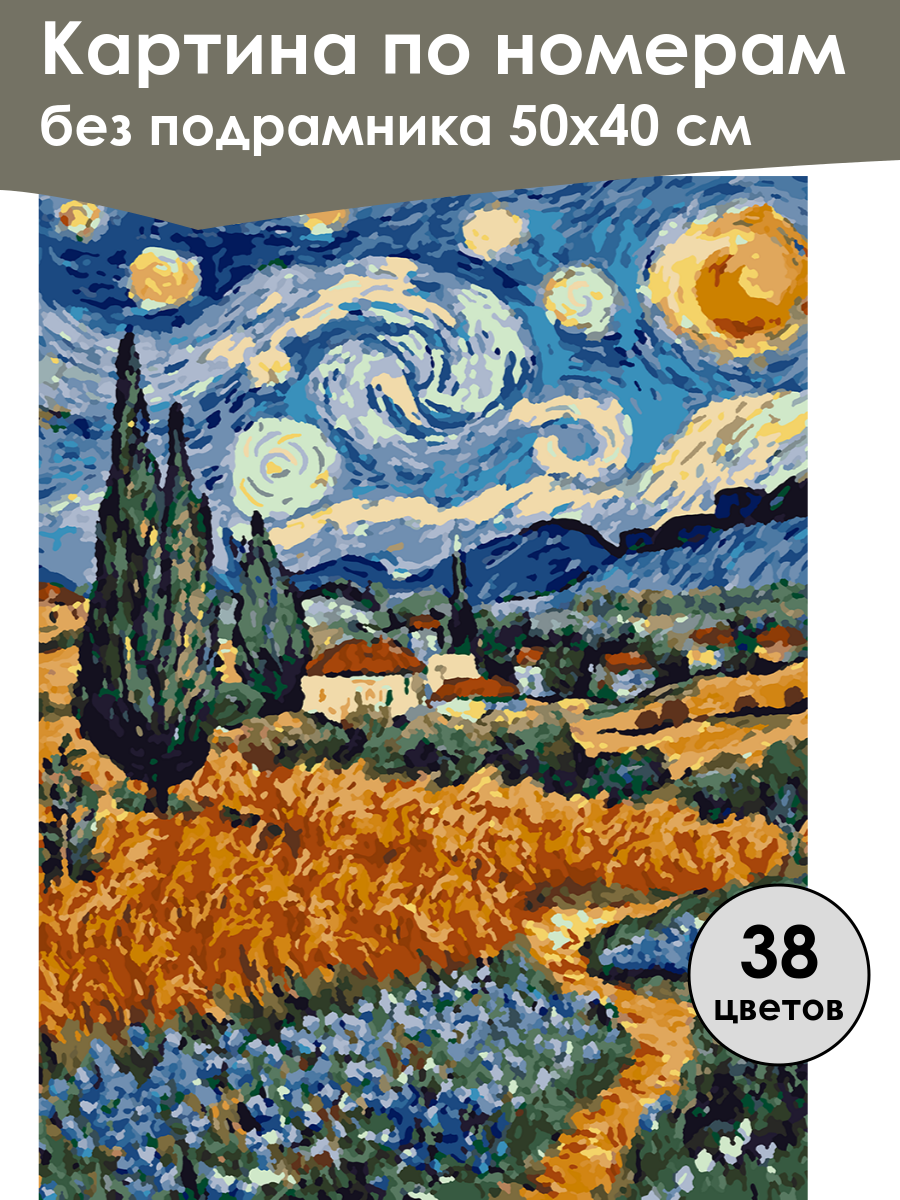 Картина по номерам
без подрамника 50х40 см

38
цветов