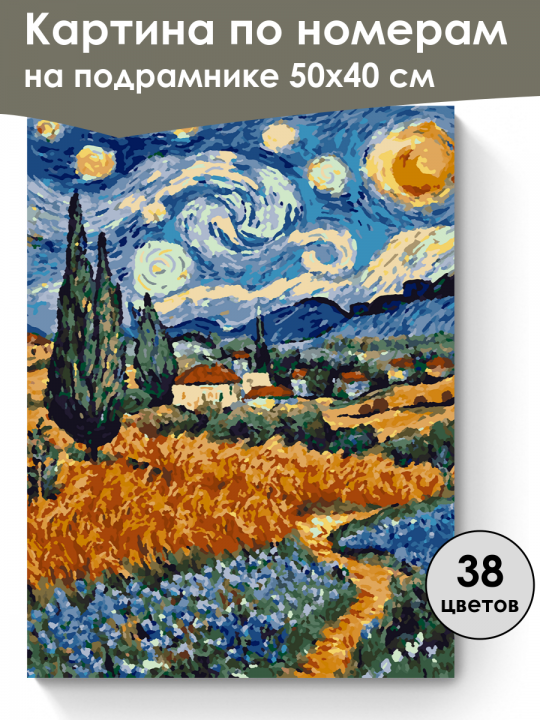 Картина по номерам
на подрамнике 50х40 см

38
цветов