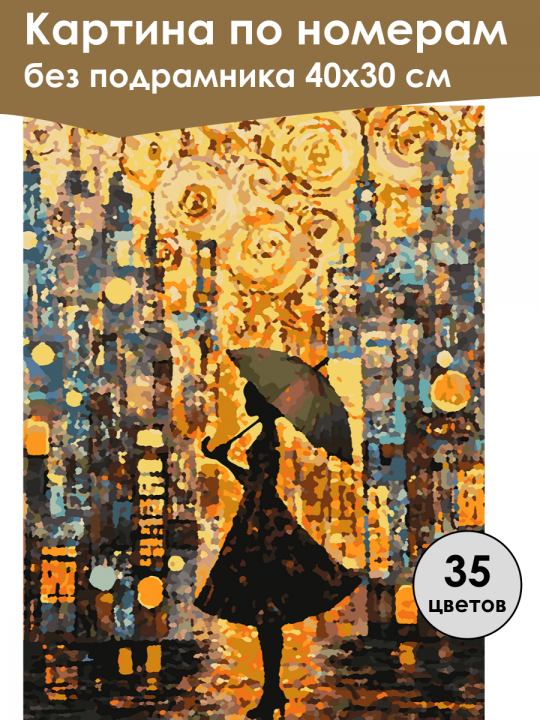 Картина по номерам
без подрамника 40х30 см

35
цветов