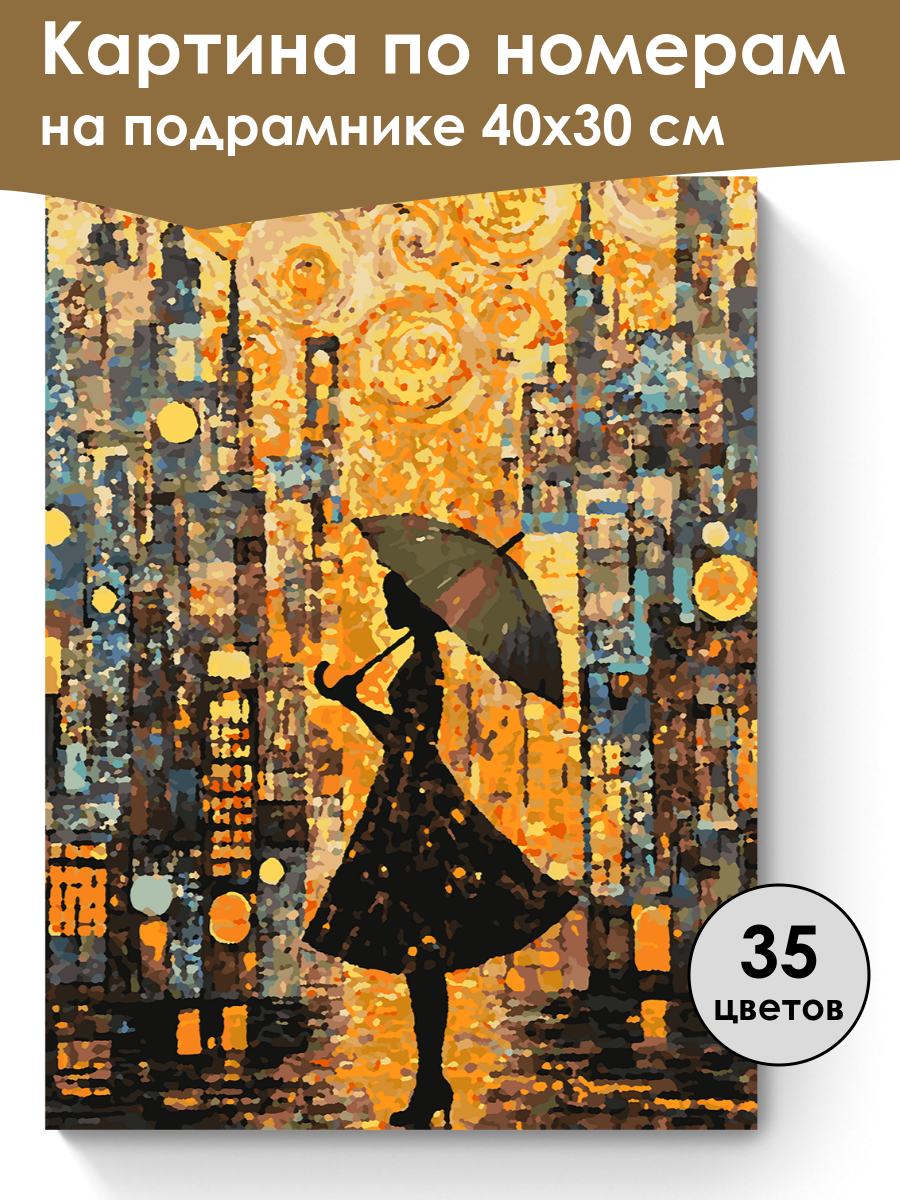 Картина по номерам
на подрамнике 40х30 см

35
цветов