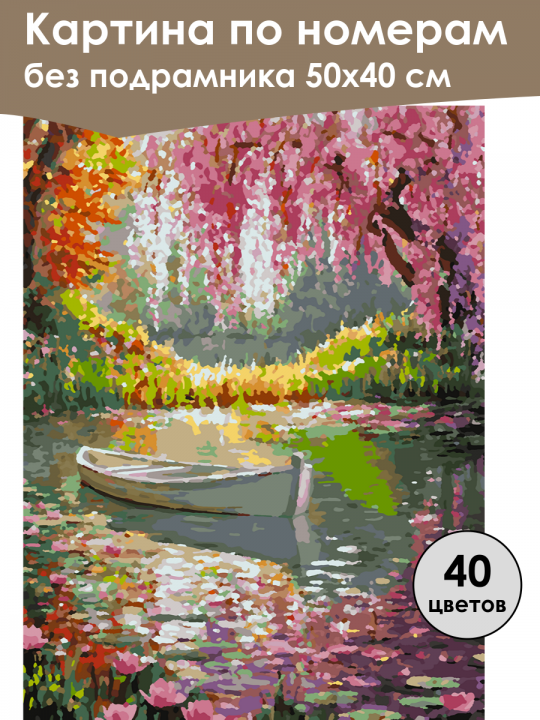 Картина по номерам
без подрамника 50х40 см

40
цветов