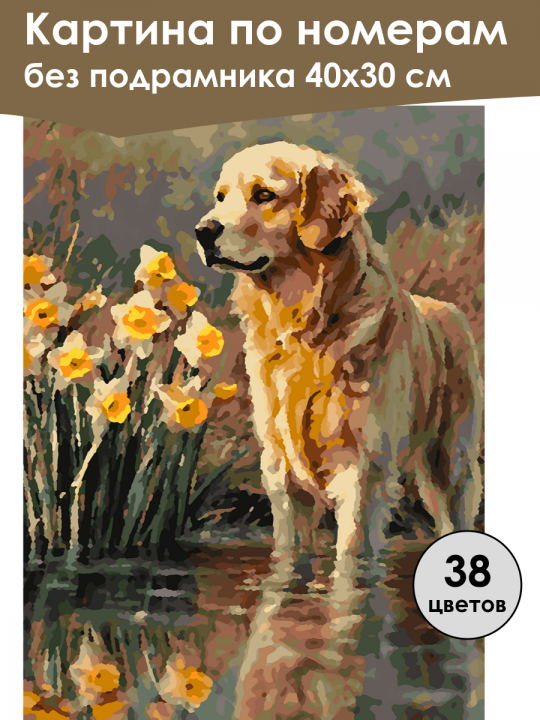 Картина по номерам
без подрамника 40х30 см

38
цветов