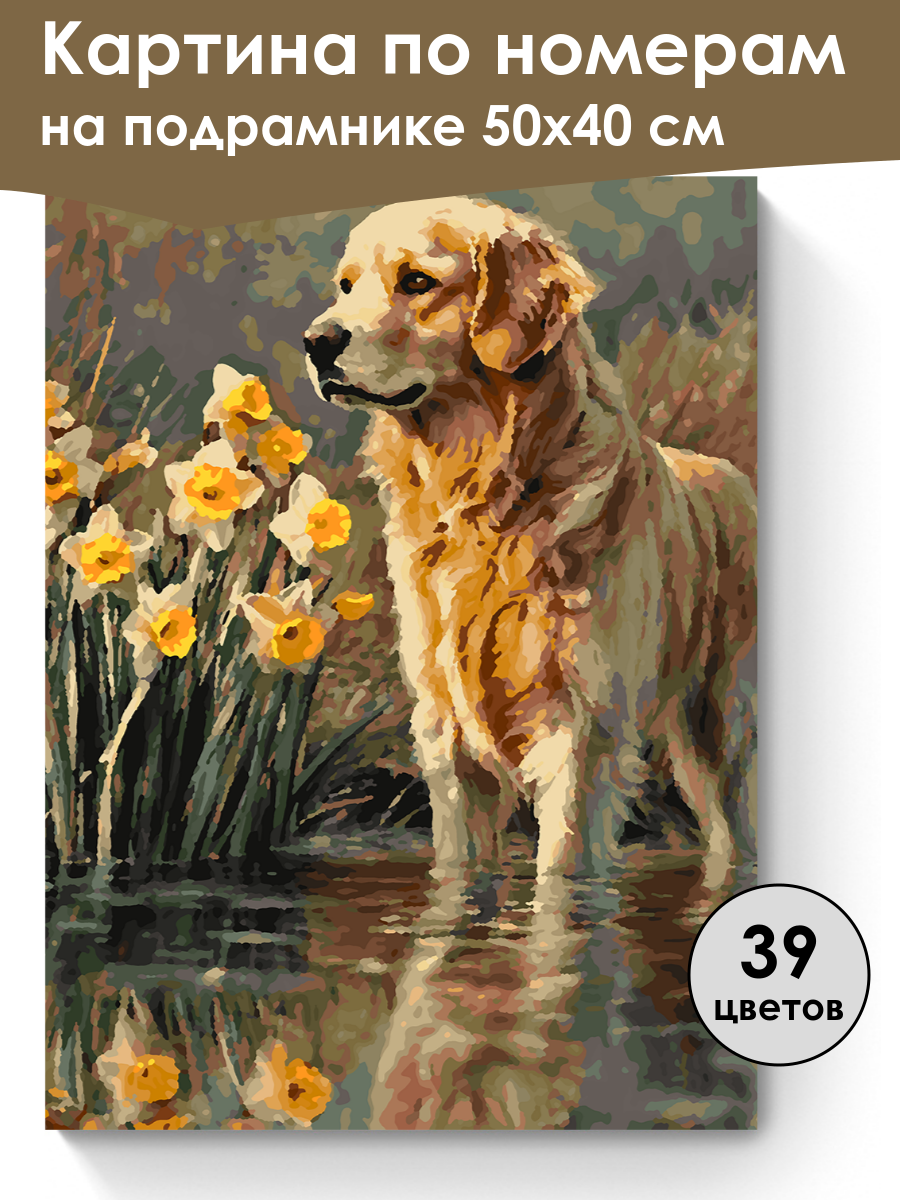 Картина по номерам
на подрамнике 50х40 см

39
цветов