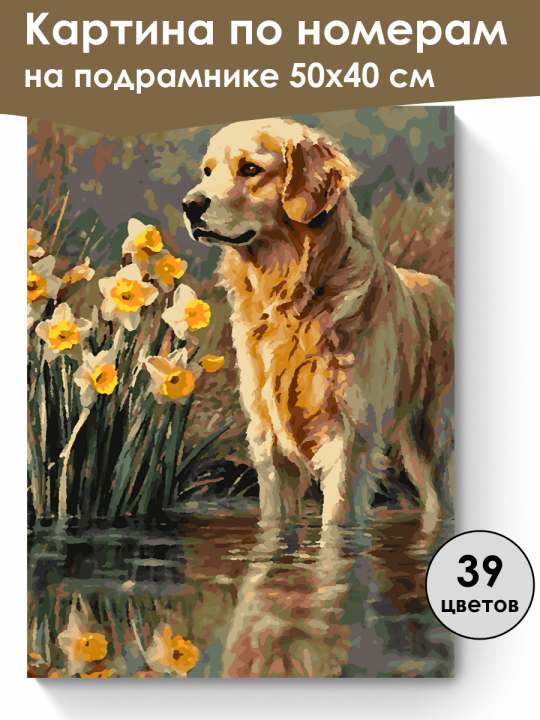 Картина по номерам на подрамнике 50х40 см

39 цветов