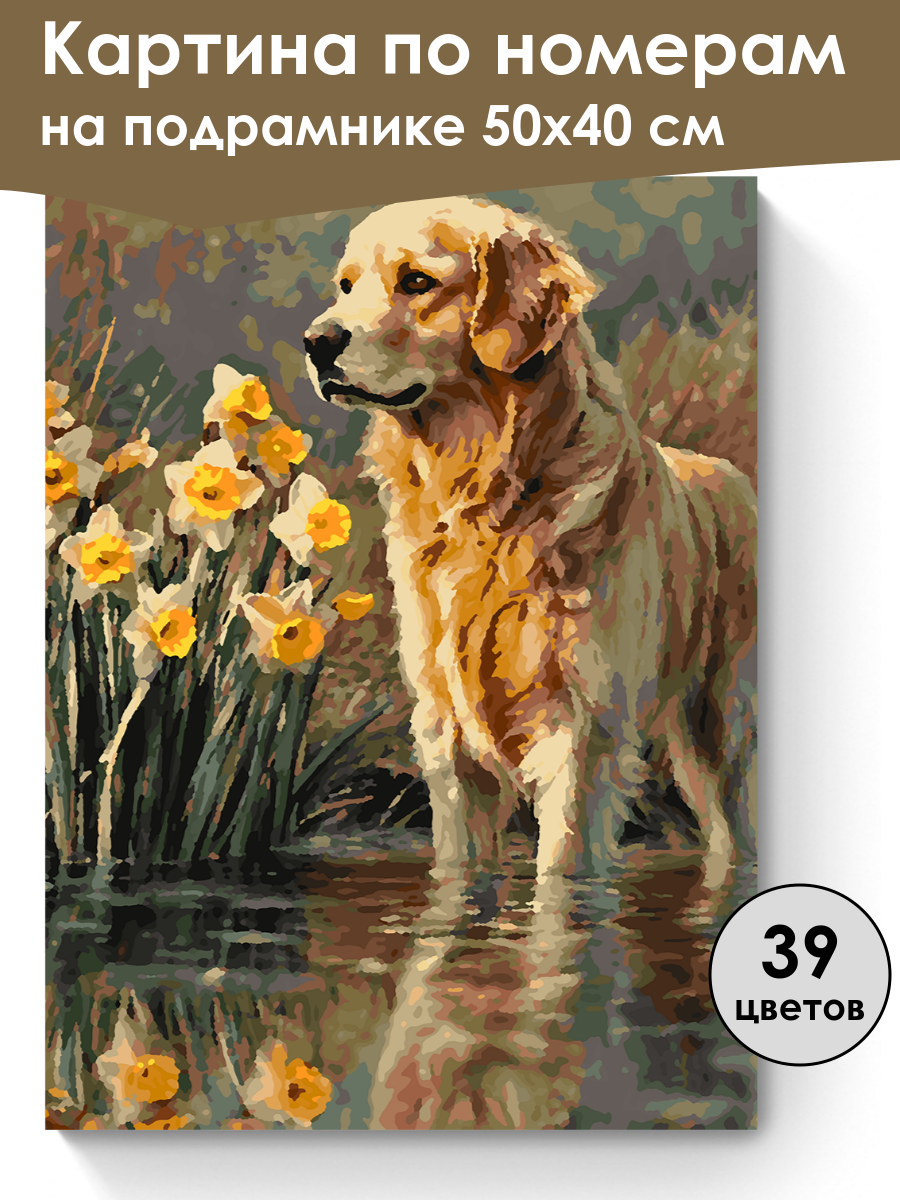 Картина по номерам на подрамнике 50х40 см

39 цветов