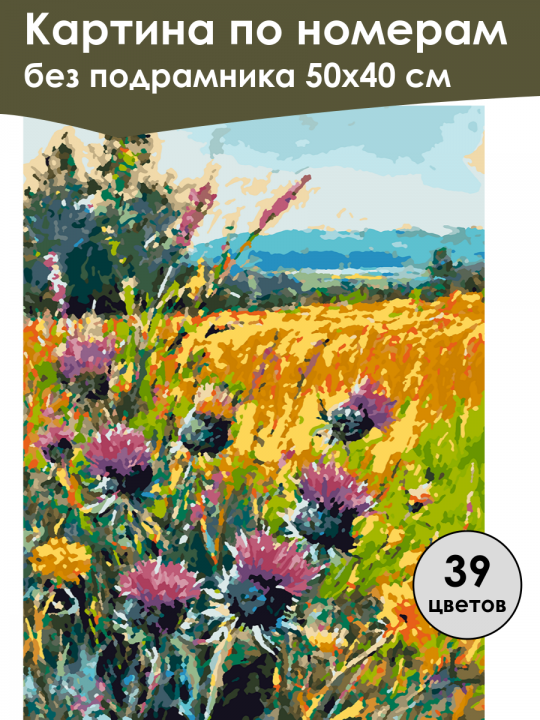 Картина по номерам
без подрамника 50х40 см

39
цветов