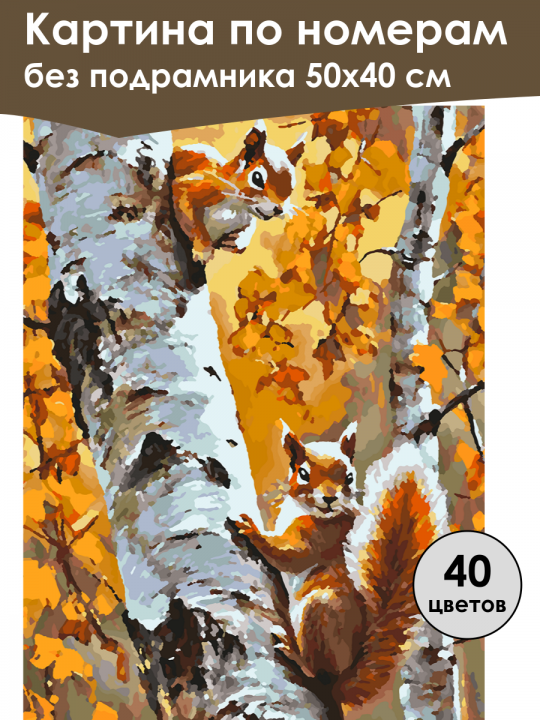 Картина по номерам без подрамника 50х40 см

40 цветов