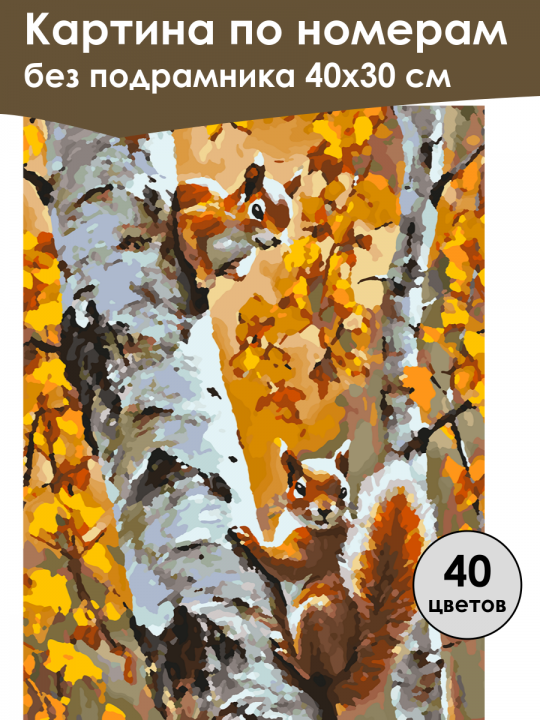 Картина по номерам
без подрамника 40х30 см

40
цветов